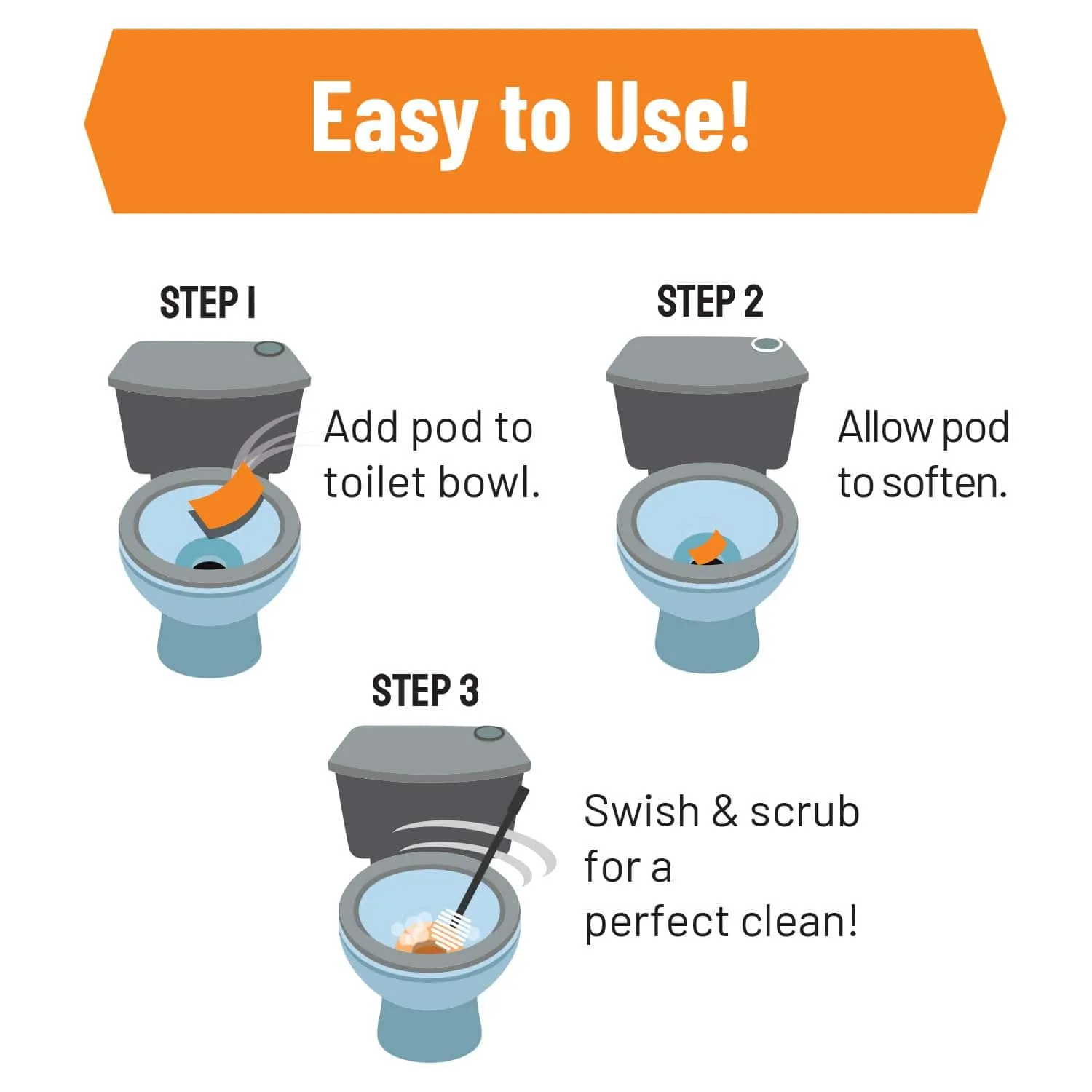 Easy to Use!

STEP 1

Add pod to toilet bowl.

STEP 2

Allow pod to soften.

STEP 3

Swish & scrub for a perfect clean!